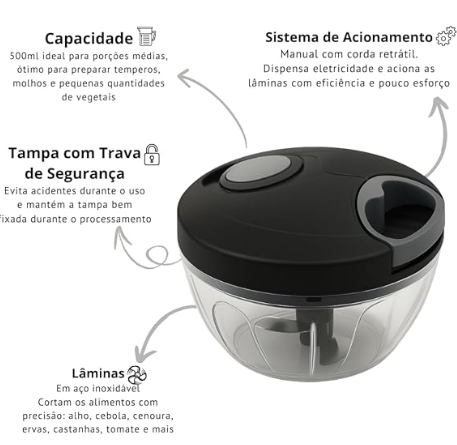 Capacidade
500ml ideal para porções médias, ótimo para preparar temperos, molhos e pequenas quantidades de vegetais

Sistema de Acionamento
Manual com corda retrátil. Dispensa eletricidade e aciona as lâminas com eficiência e pouco esforço

Tampa com Trava de Segurança
Evita acidentes durante o uso e mantém a tampa bem fixada durante o processamento

Lâminas
Em aço inoxidável
Cortam os alimentos com precisão: alho, cebola, cenoura, ervas, castanhas, tomate e mais